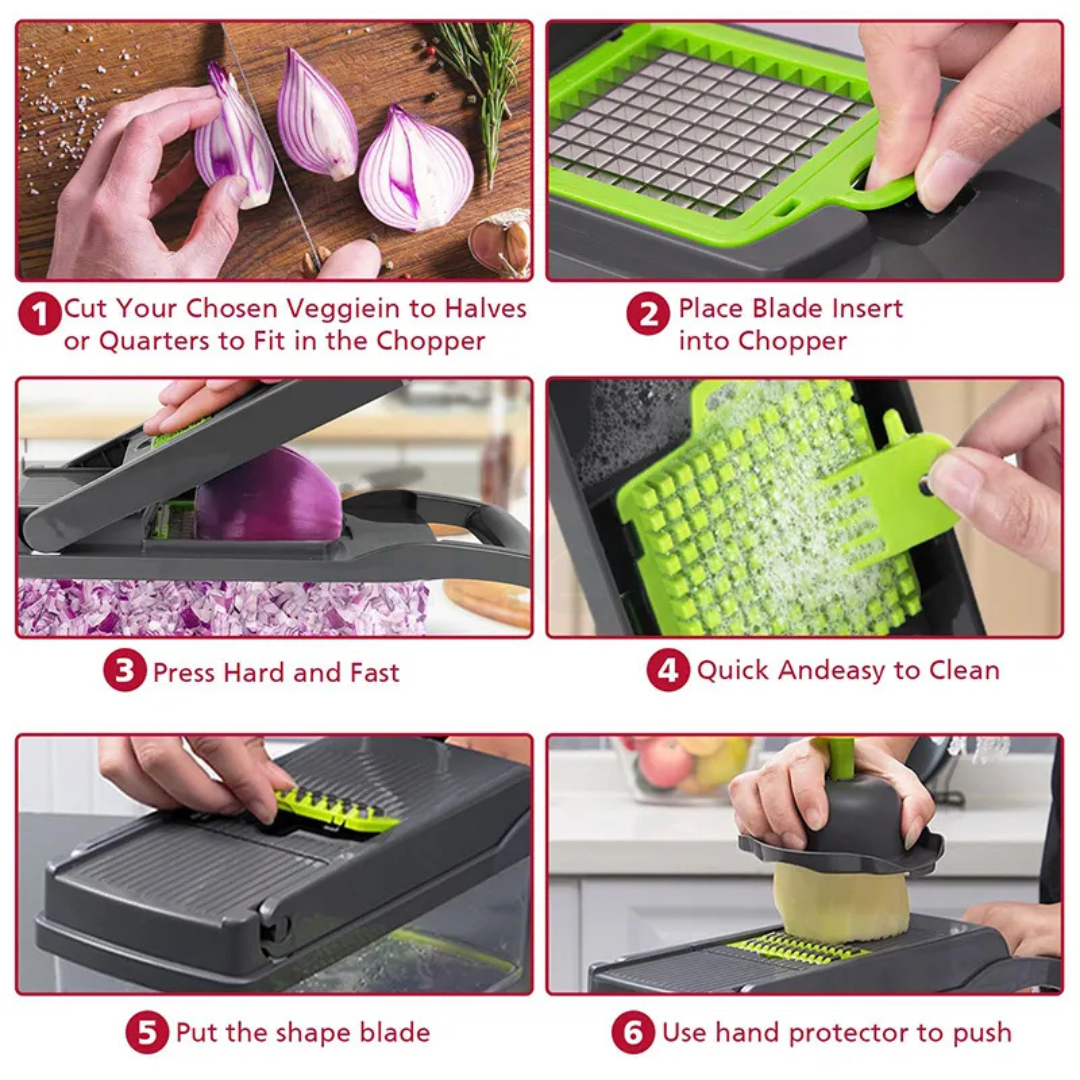 1 Cut Your Chosen Veggiein to Halves or Quarters to Fit in the Chopper

2 Place Blade Insert into Chopper

3 Press Hard and Fast

4 Quick Andeasy to Clean

5 Put the shape blade

6 Use hand protector to push