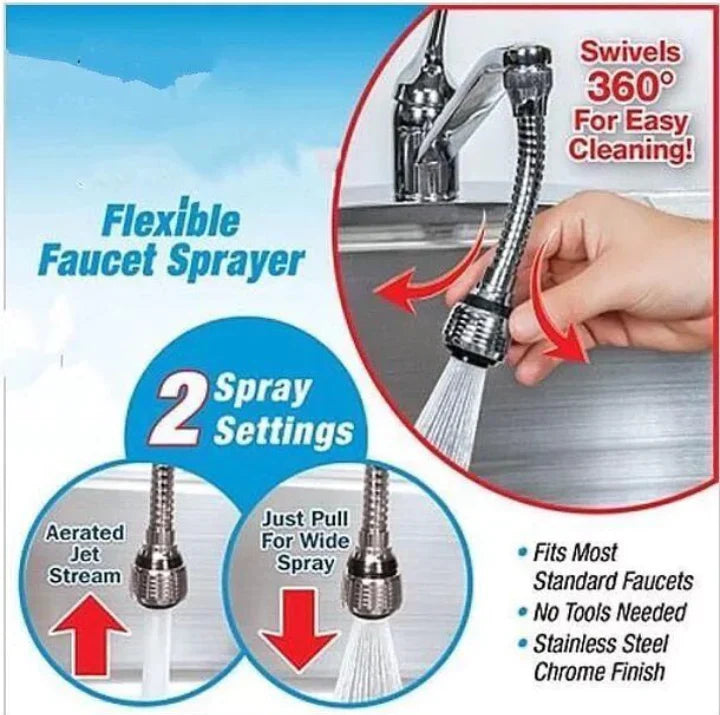 Swivels 360° For Easy Cleaning!

Flexible Faucet Sprayer

2 Spray Settings

Aerated Jet Stream

Just Pull For Wide Spray

• Fits Most Standard Faucets
• No Tools Needed
• Stainless Steel Chrome Finish