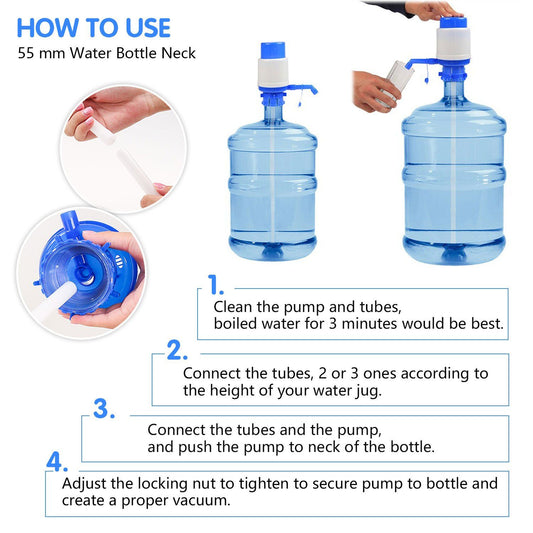 HOW TO USE
55 mm Water Bottle Neck

1.
Clean the pump and tubes, boiled water for 3 minutes would be best.

2.
Connect the tubes, 2 or 3 ones according to the height of your water jug.

3.
Connect the tubes and the pump, and push the pump to neck of the bottle.

4.
Adjust the locking nut to tighten to secure pump to bottle and create a proper vacuum.