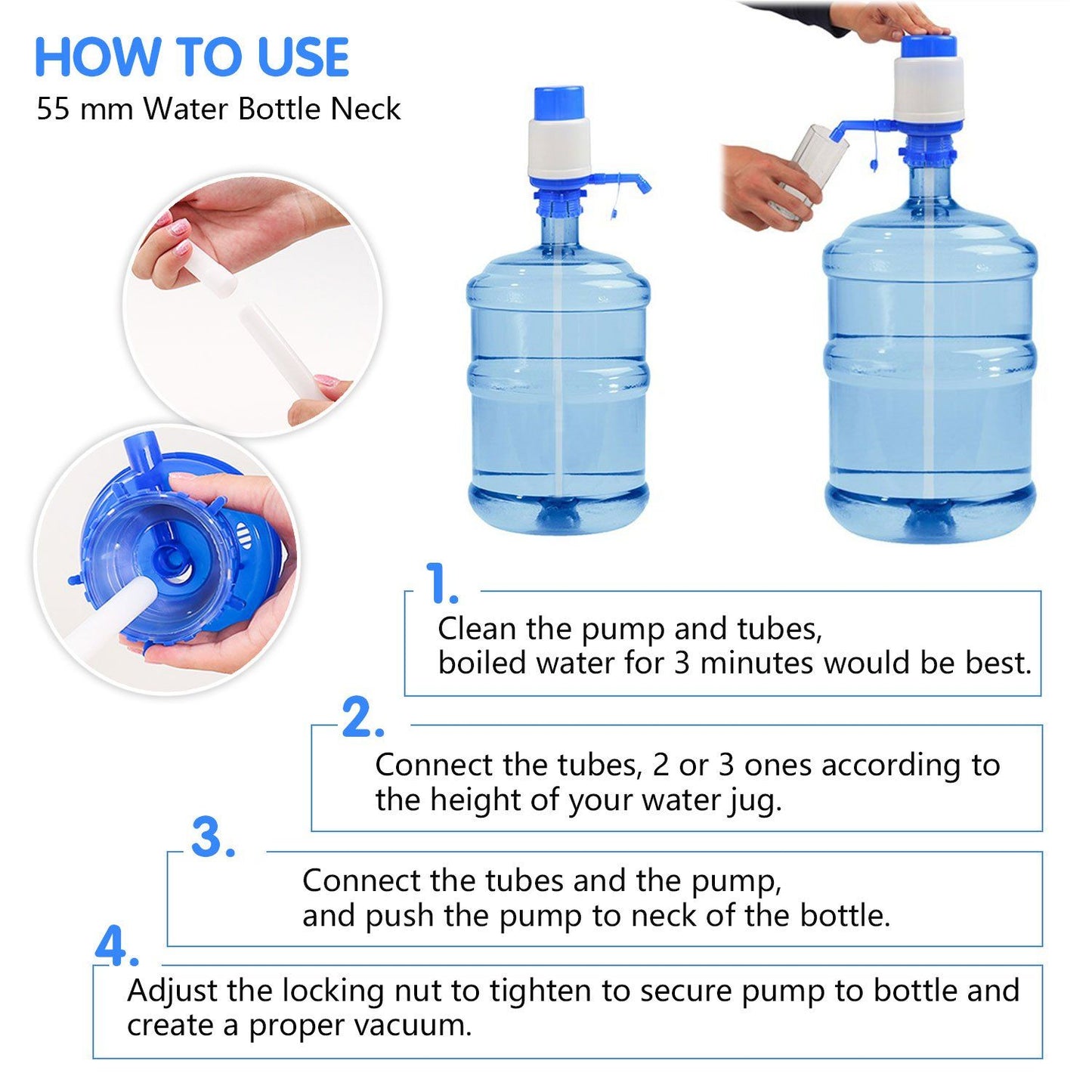 HOW TO USE
55 mm Water Bottle Neck

1.
Clean the pump and tubes, boiled water for 3 minutes would be best.

2.
Connect the tubes, 2 or 3 ones according to the height of your water jug.

3.
Connect the tubes and the pump, and push the pump to neck of the bottle.

4.
Adjust the locking nut to tighten to secure pump to bottle and create a proper vacuum.