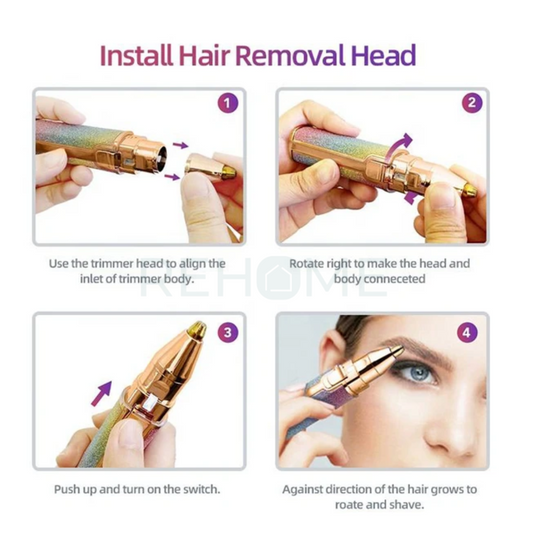 Install Hair Removal Head

1

Use the trimmer head to align the inlet of trimmer body.

2

Rotate right to make the head and body conneceted

REHOME

3

Push up and turn on the switch.

4

Against direction of the hair grows to roate and shave.