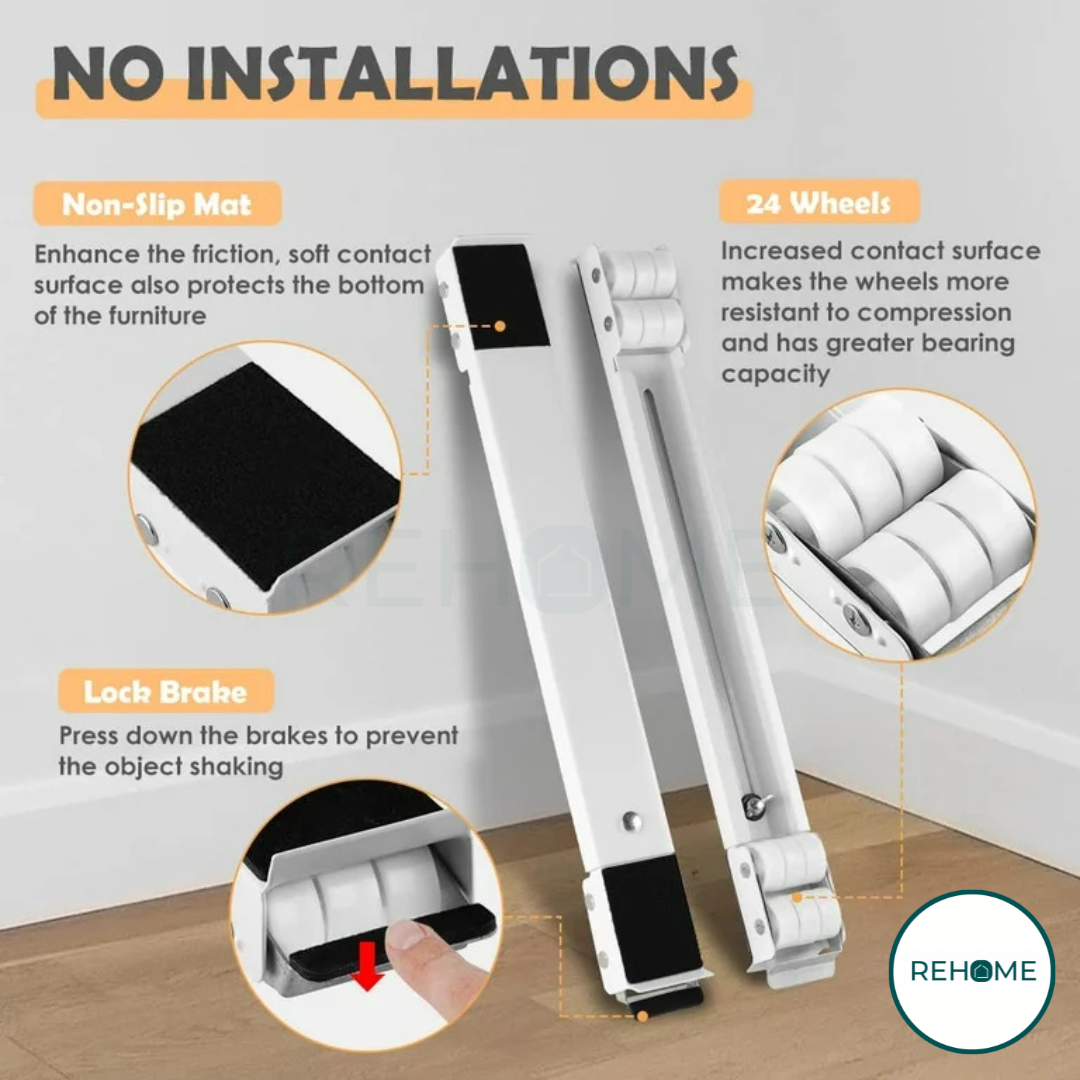 NO INSTALLATIONS

Non-Slip Mat

Enhance the friction, soft contact surface also protects the bottom of the furniture

24 Wheels

Increased contact surface makes the wheels more resistant to compression and has greater bearing capacity

REHOME

Lock Brake

Press down the brakes to prevent the object shaking

REHOME