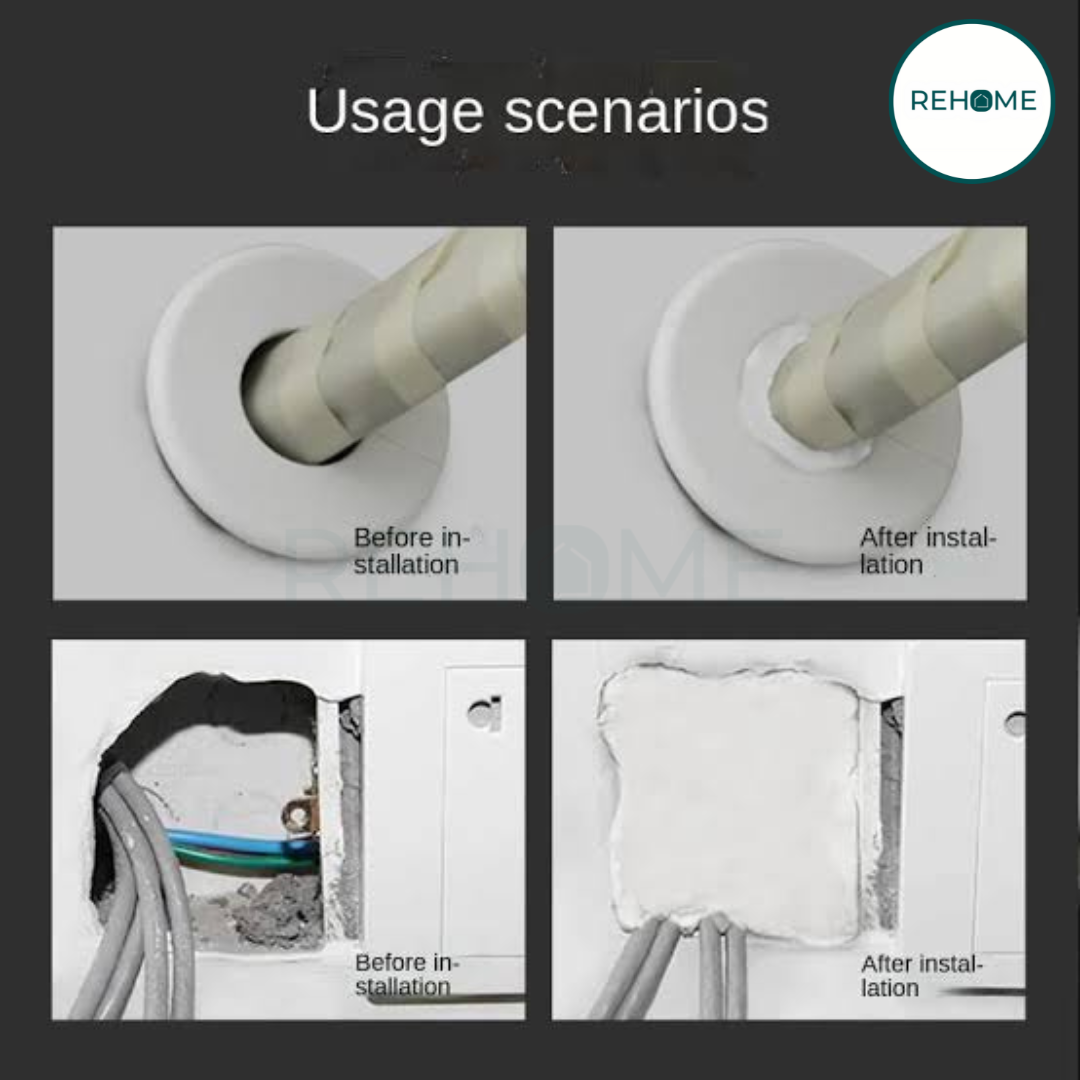 Usage scenarios

REHOME

Before installation

After installation

REHOME

Before installation

After installation