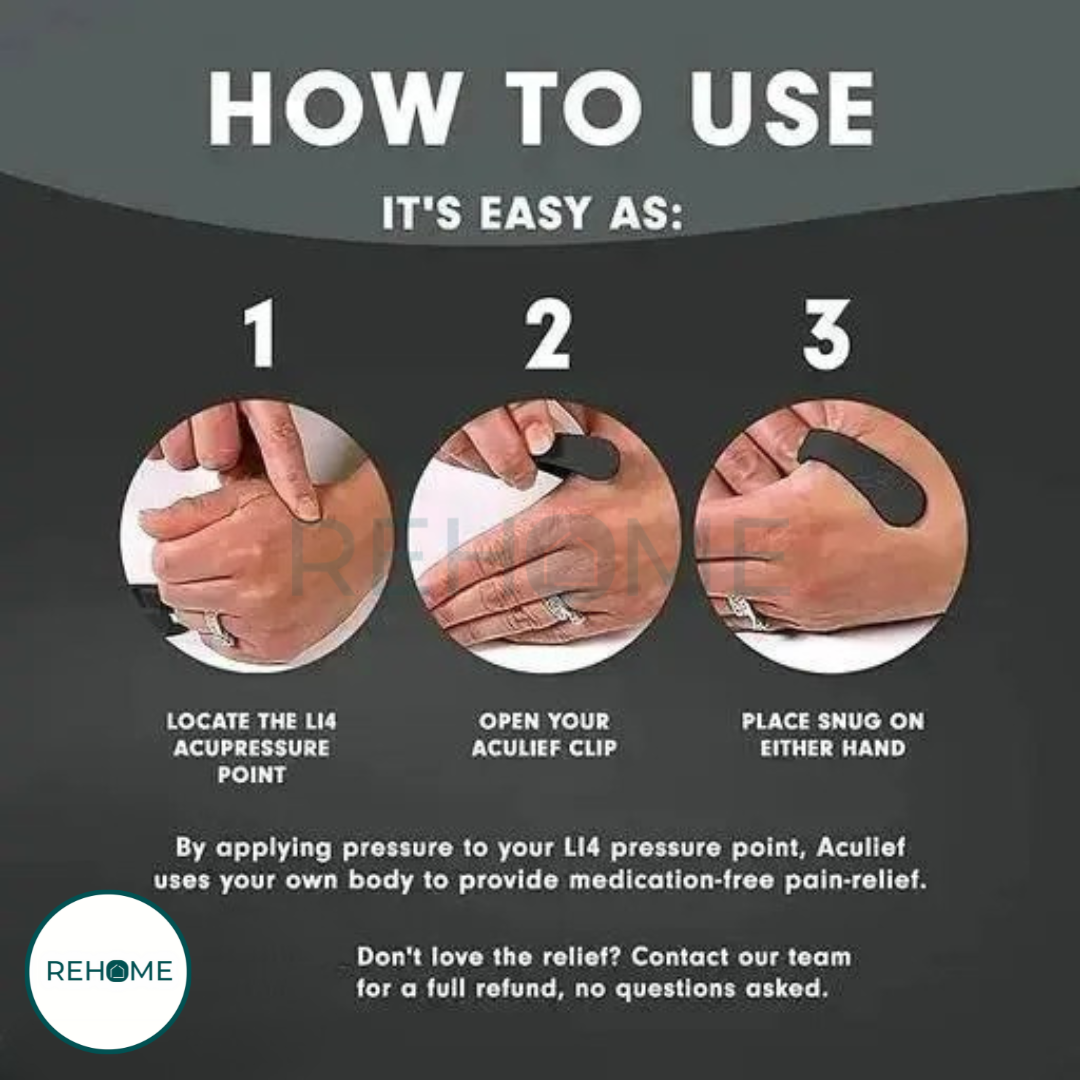 HOW TO USE

IT'S EASY AS:

1

2

3

REHOME

LOCATE THE LI4 ACUPRESSURE POINT

OPEN YOUR ACULIEF CLIP

PLACE SNUG ON EITHER HAND

By applying pressure to your LI4 pressure point, Aculief uses your own body to provide medication-free pain-relief.

Don't love the relief? Contact our team for a full refund, no questions asked.

REHOME